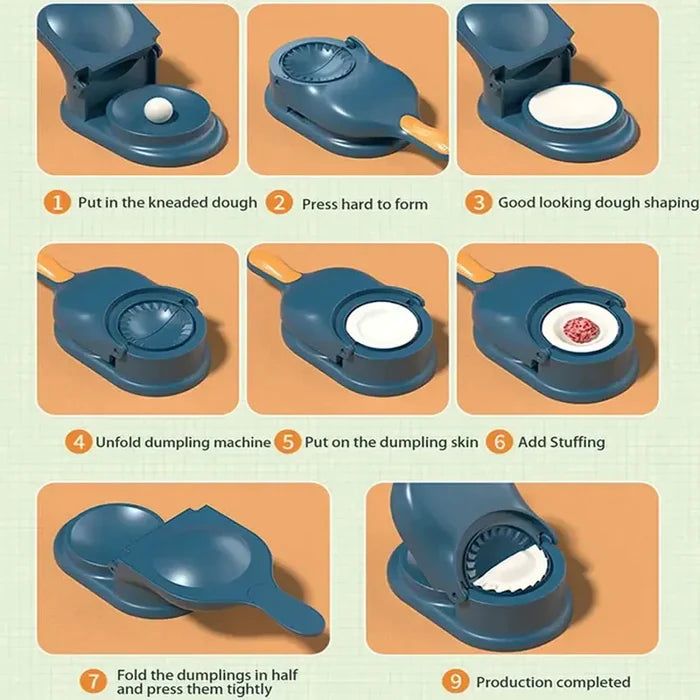 1 Put in the kneaded dough
2 Press hard to form
3 Good looking dough shaping

4 Unfold dumpling machine
5 Put on the dumpling skin
6 Add Stuffing

7 Fold the dumplings in half and press them tightly
9 Production completed