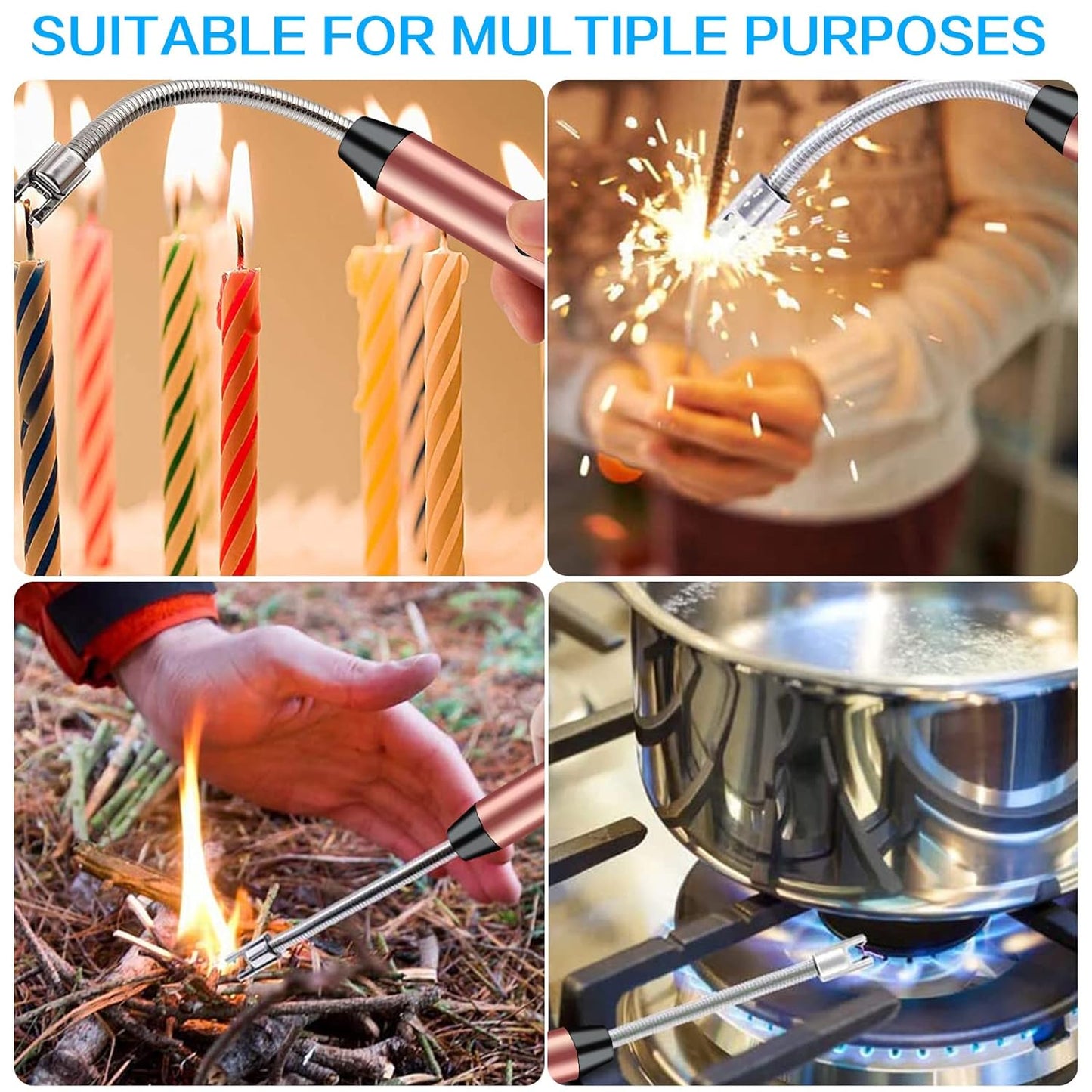 SUITABLE FOR MULTIPLE PURPOSES